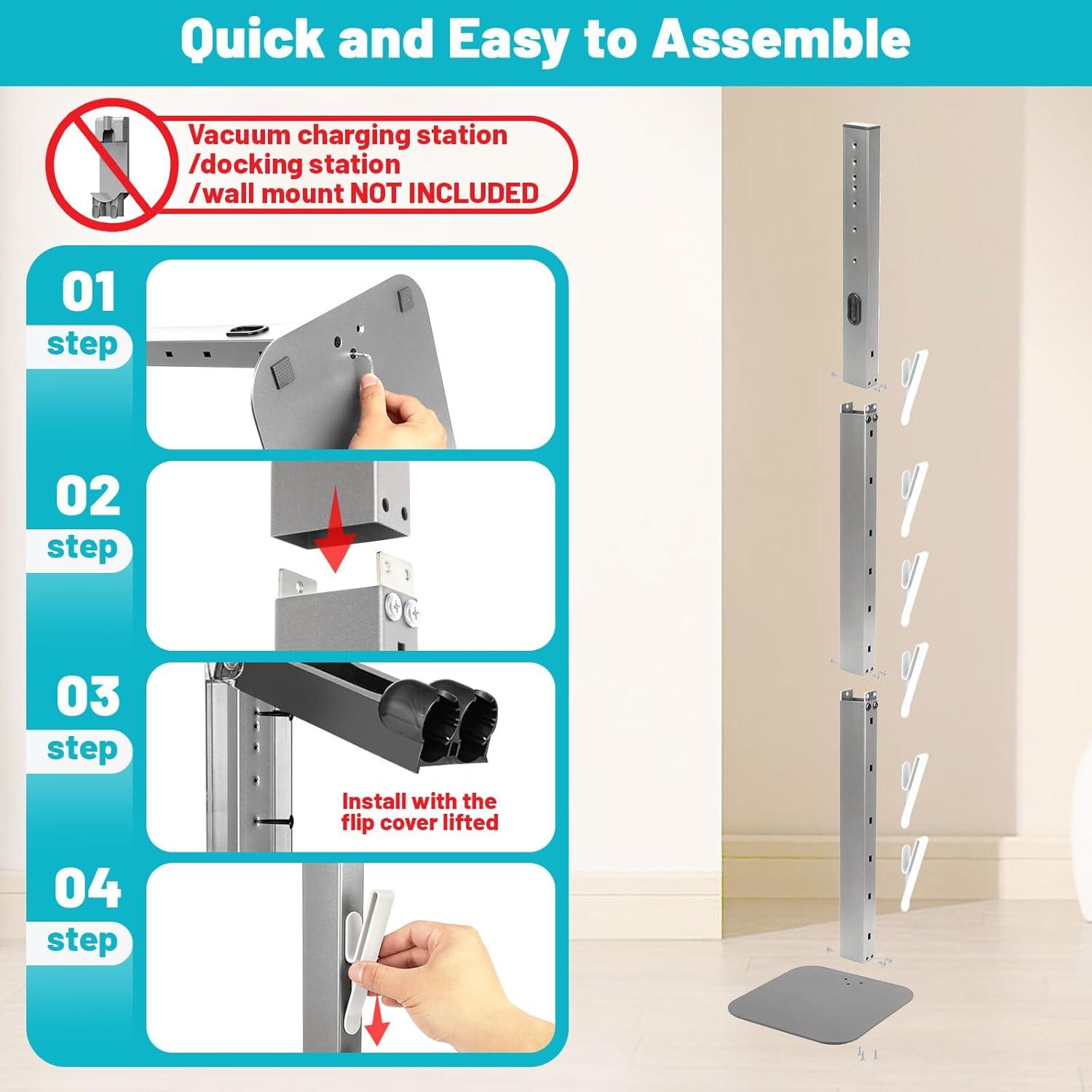 Quick and Easy to Assemble

Vacuum charging station /docking station /wall mount NOT INCLUDED

01 step

02 step

03 step

Install with the flip cover lifted

04 step